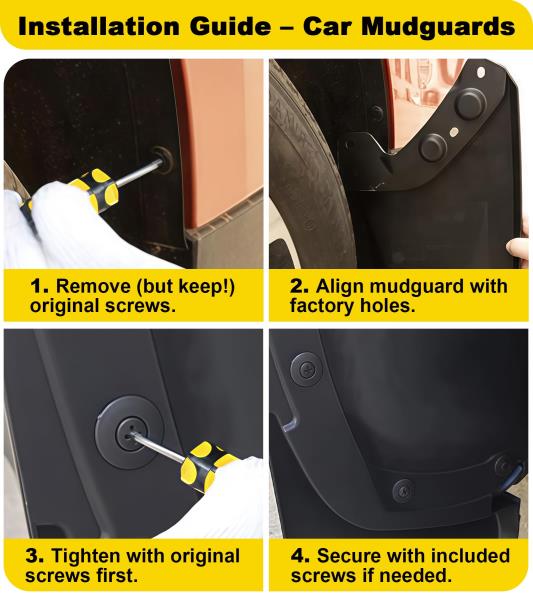 Installation Guide – Car Mudguards

1. Remove (but keep!) original screws.

2. Align mudguard with factory holes.

3. Tighten with original screws first.

4. Secure with included screws if needed.