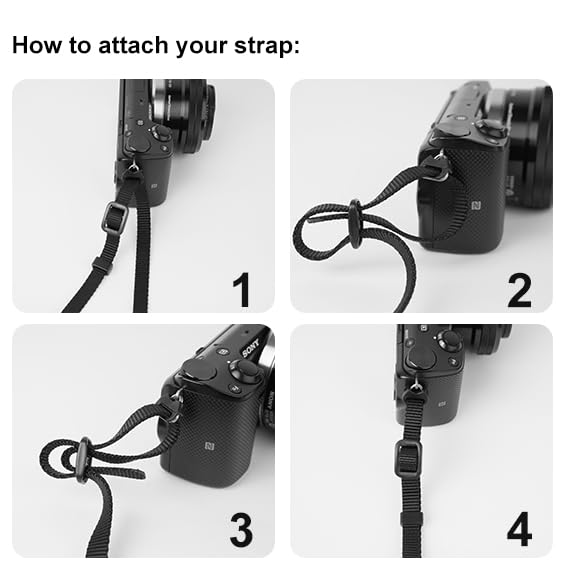 How to attach your strap:

1

2

SONY

3

4