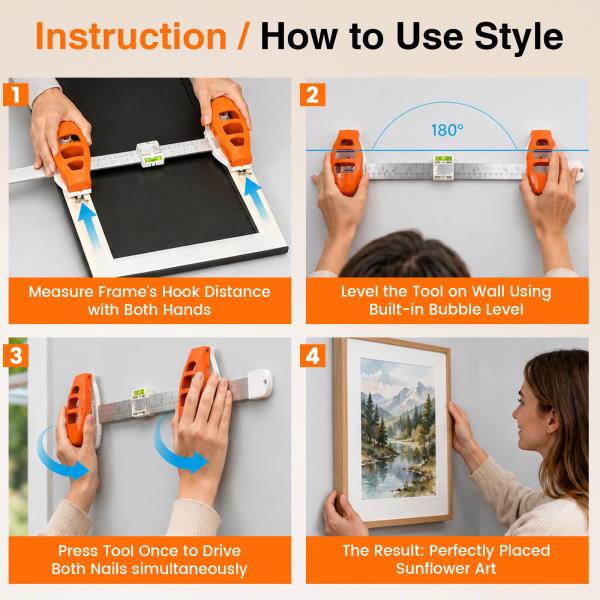 Instruction / How to Use Style

1

Measure Frame's Hook Distance with Both Hands

2

180°

Level the Tool on Wall Using Built-in Bubble Level

3

Press Tool Once to Drive Both Nails simultaneously

4

The Result: Perfectly Placed Sunflower Art