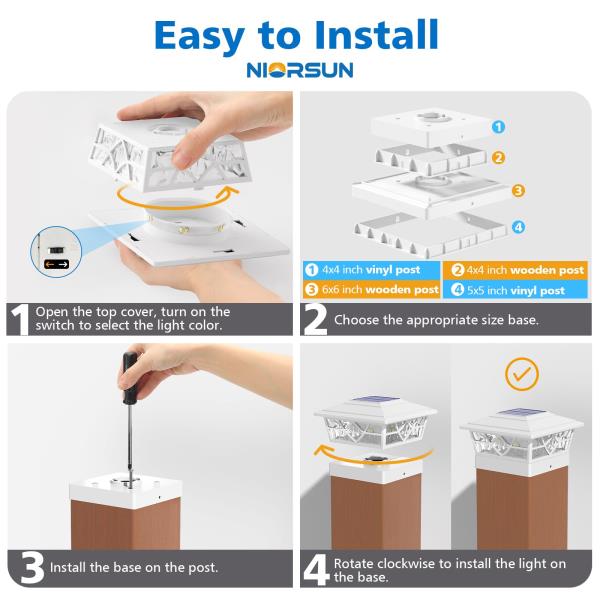 Easy to Install

NIORSUN

1

2

3

4

1 4x4 inch vinyl post

2 4x4 inch wooden post

3 6x6 inch wooden post

4 5x5 inch vinyl post

1 Open the top cover, turn on the switch to select the light color.

2 Choose the appropriate size base.

3 Install the base on the post.

4 Rotate clockwise to install the light on the base.