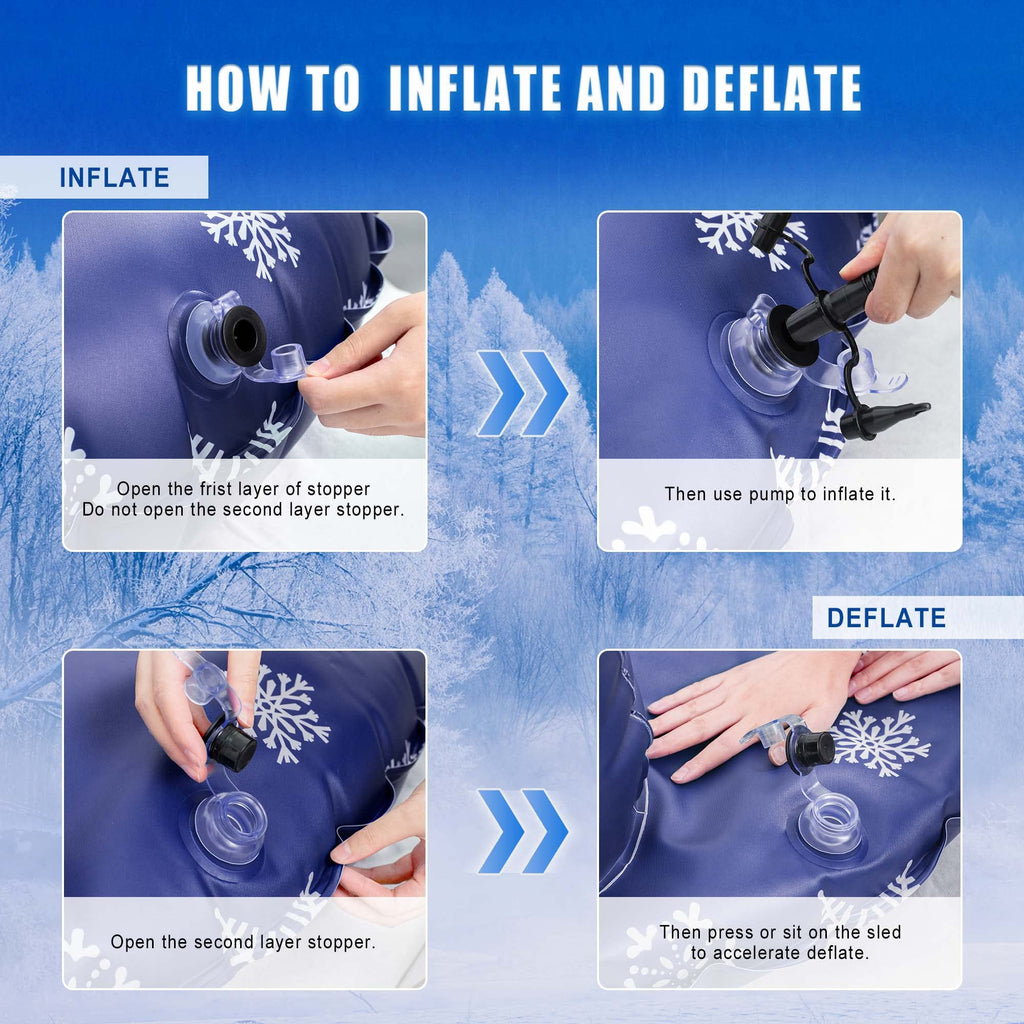 HOW TO INFLATE AND DEFLATE

INFLATE

Open the frist layer of stopper
Do not open the second layer stopper.

Then use pump to inflate it.

DEFLATE

Open the second layer stopper.

Then press or sit on the sled to accelerate deflate.