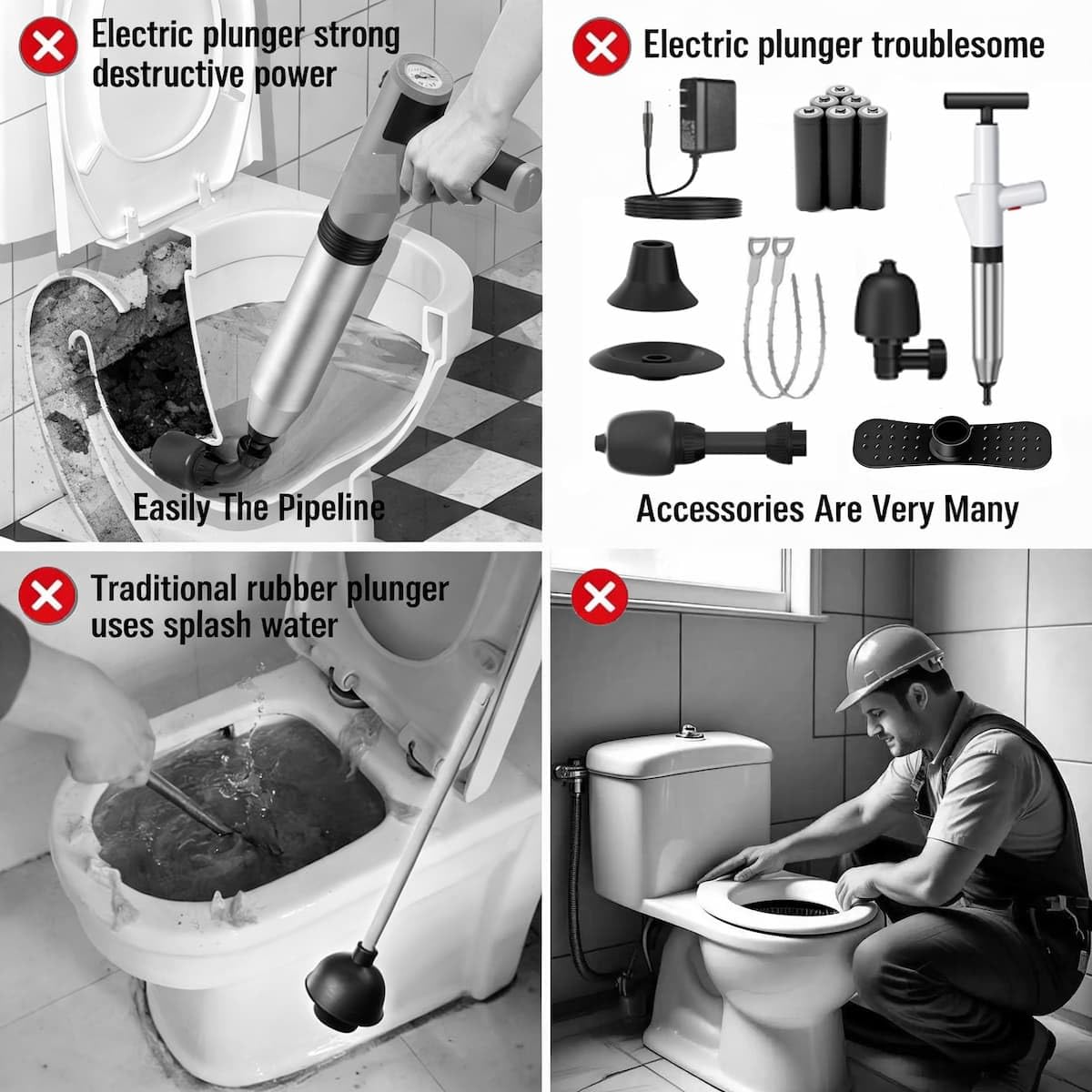 Electric plunger strong destructive power

Easily The Pipeline

Electric plunger troublesome

Accessories Are Very Many

Traditional rubber plunger uses splash water