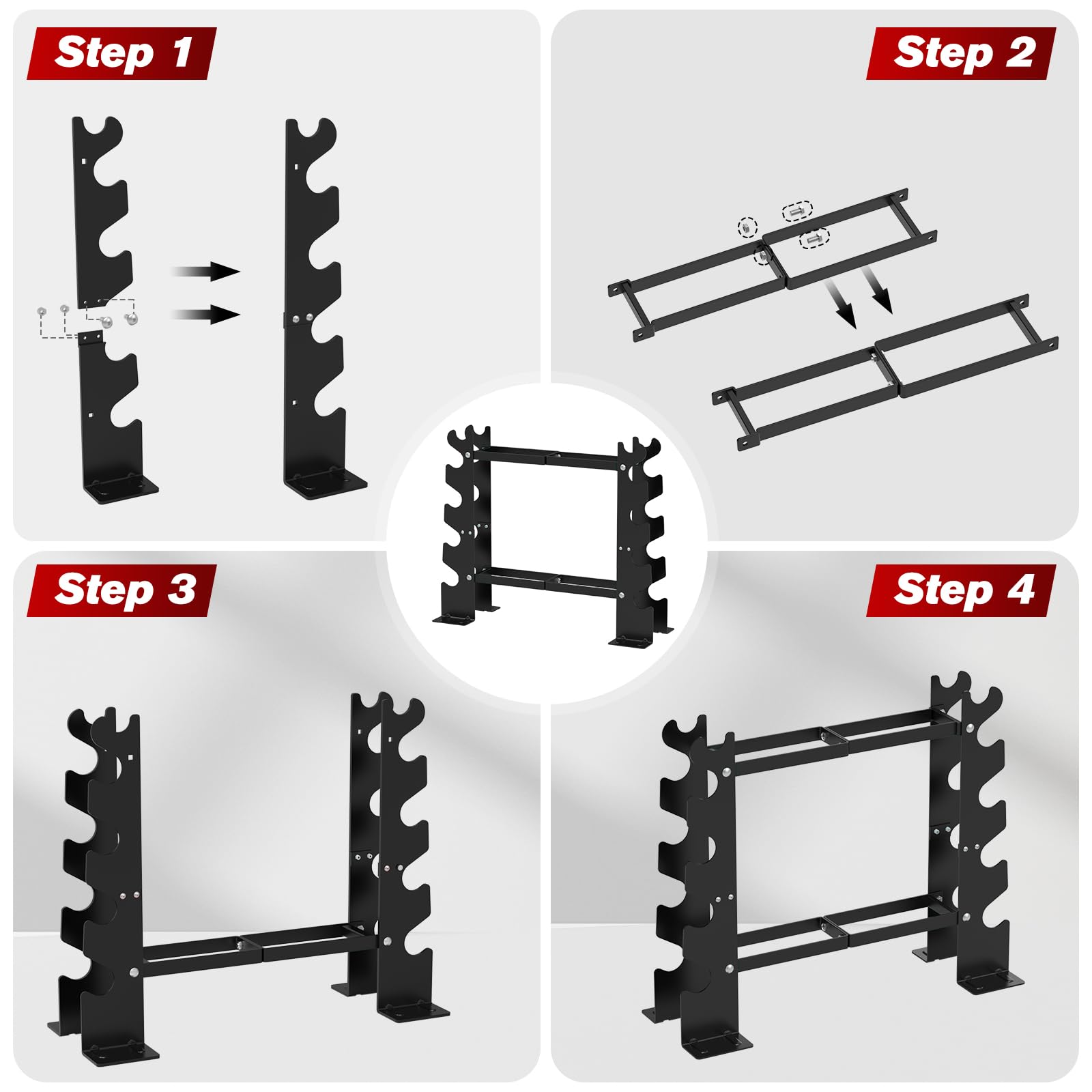 Step 1

Step 2

Step 3

Step 4