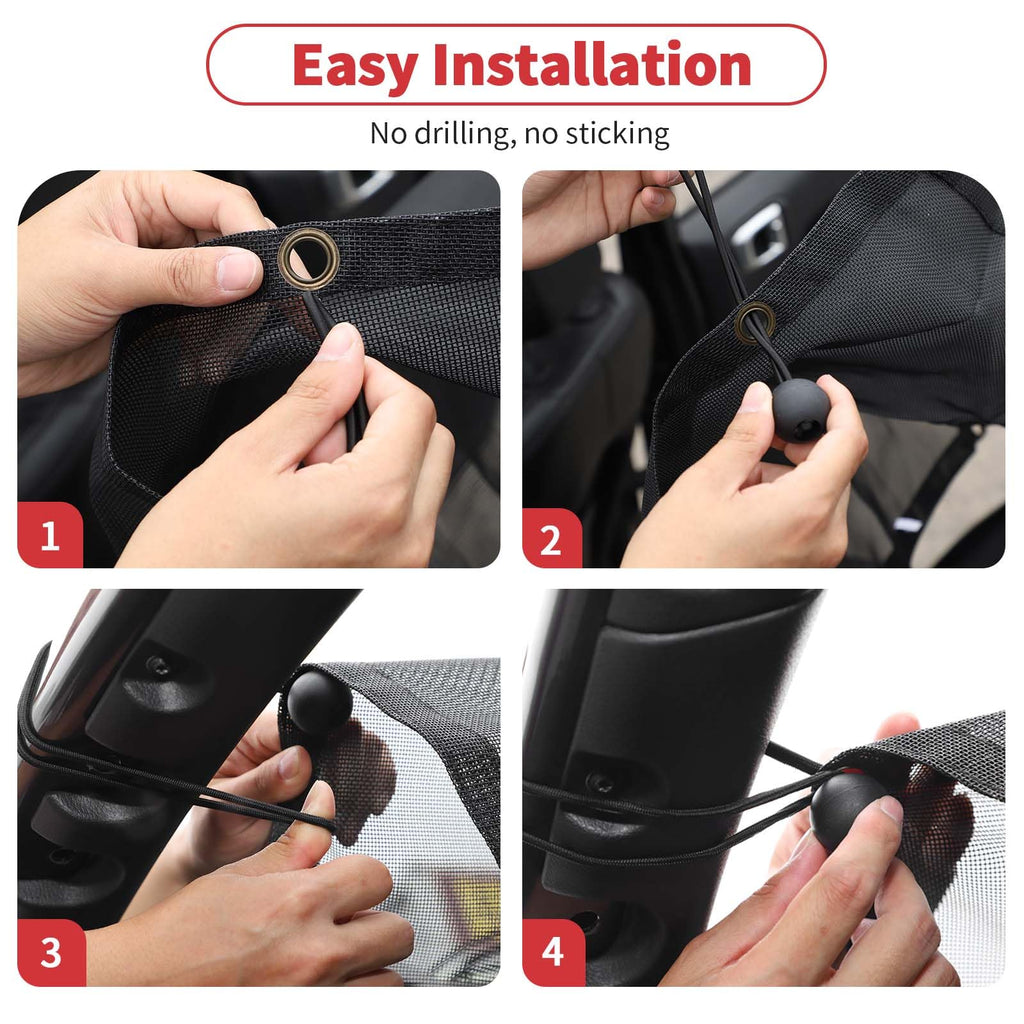 Easy Installation

No drilling, no sticking

1

2

3

4