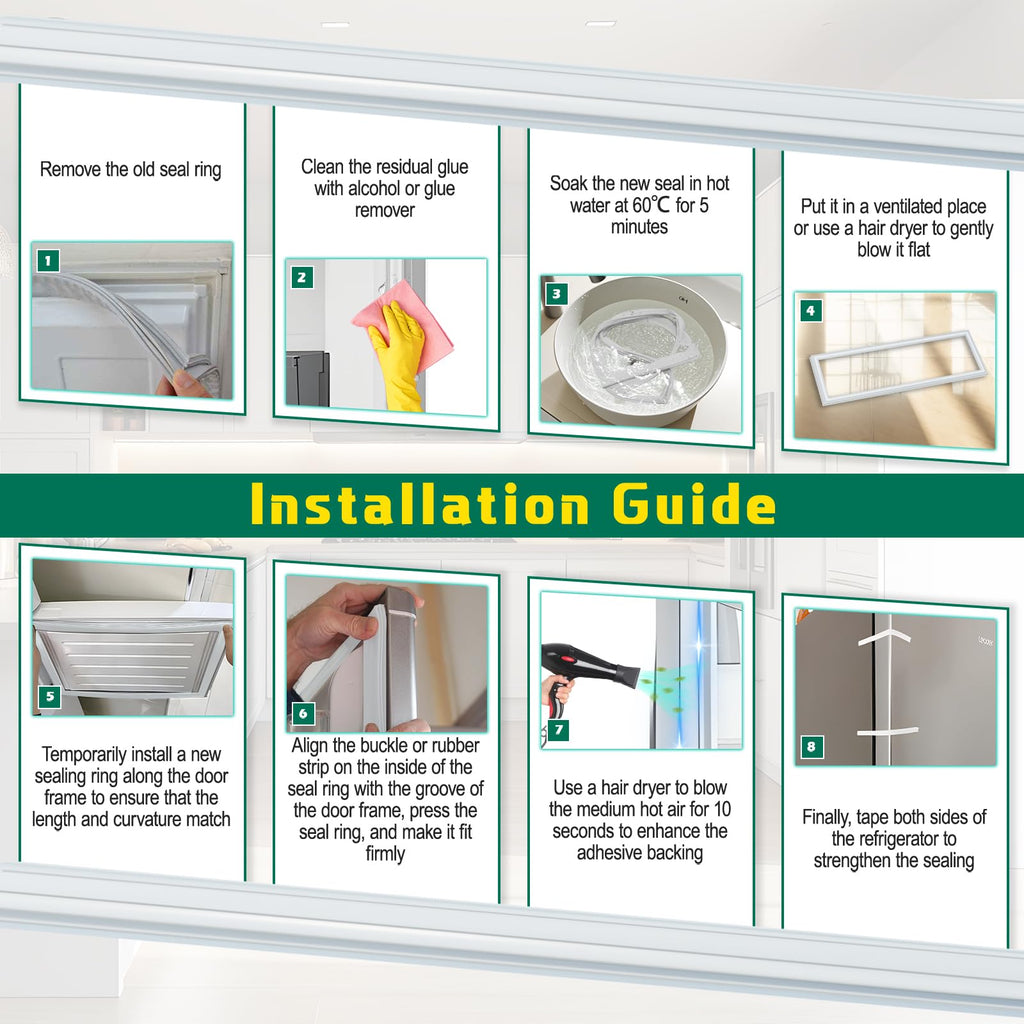 Remove the old seal ring

1

Clean the residual glue with alcohol or glue remover

2

Soak the new seal in hot water at 60℃ for 5 minutes

3

Put it in a ventilated place or use a hair dryer to gently blow it flat

4

Installation Guide

5

Temporarily install a new sealing ring along the door frame to ensure that the length and curvature match

6

Align the buckle or rubber strip on the inside of the seal ring with the groove of the door frame, press the seal ring, and make it fit firmly

7

Use a hair dryer to blow the medium hot air for 10 seconds to enhance the adhesive backing

8

Finally, tape both sides of the refrigerator to strengthen the sealing