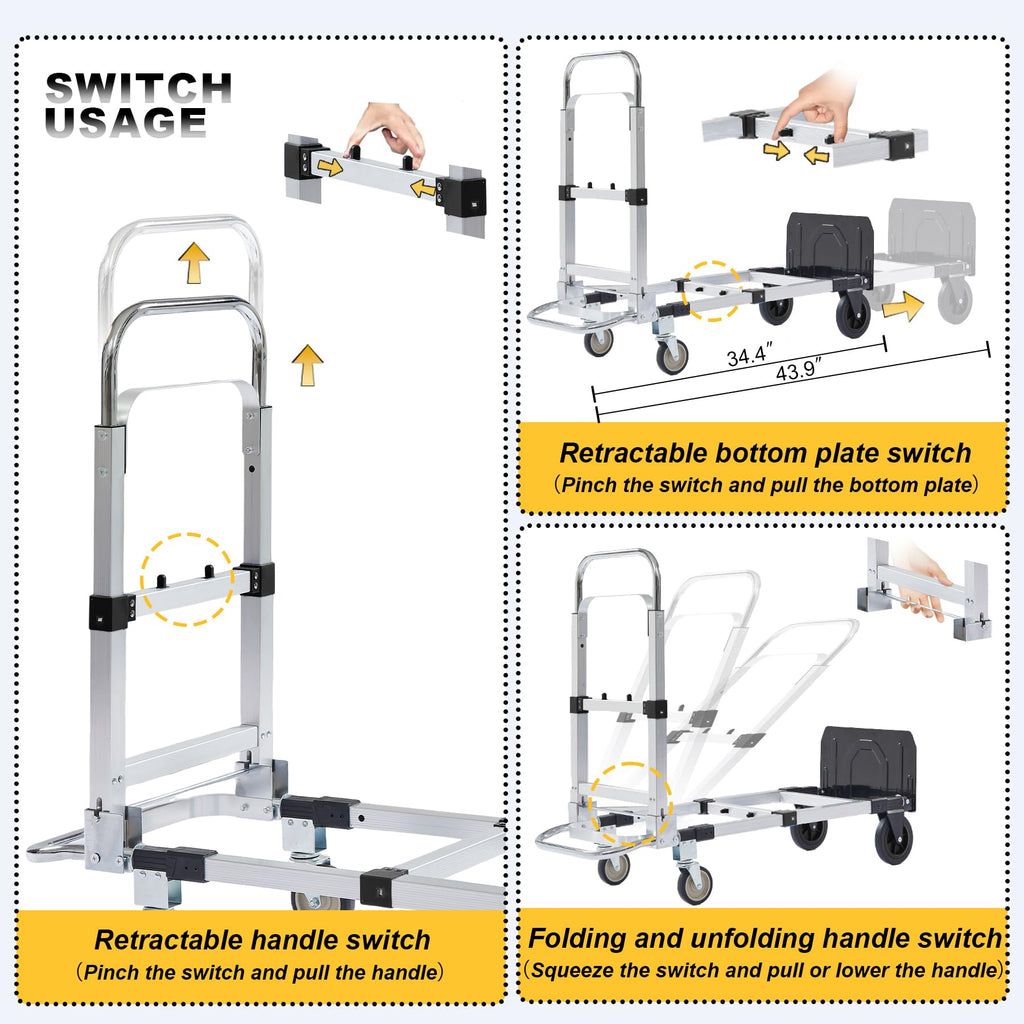 SWITCH USAGE

Retractable handle switch
（Pinch the switch and pull the handle）

34.4″
43.9″

Retractable bottom plate switch
（Pinch the switch and pull the bottom plate）

Folding and unfolding handle switch
（Squeeze the switch and pull or lower the handle）