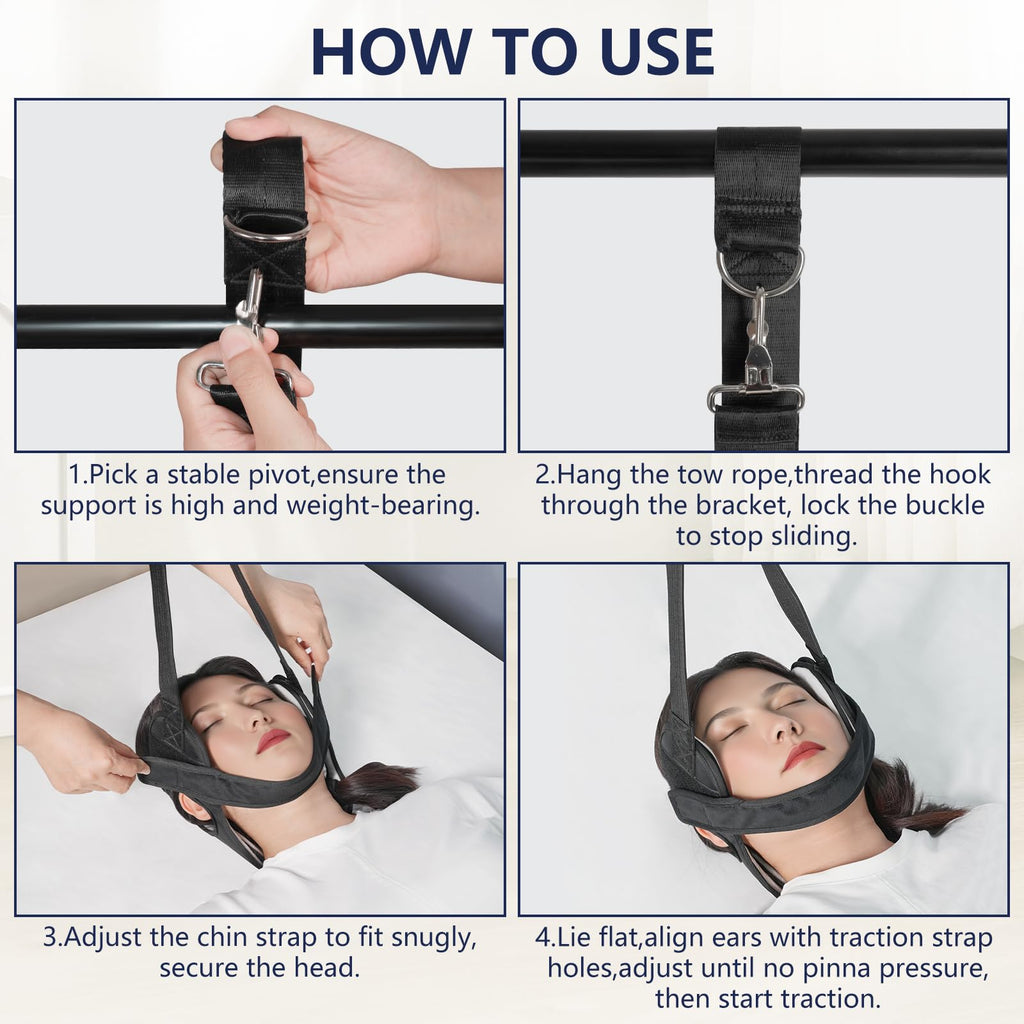 HOW TO USE

1.Pick a stable pivot,ensure the support is high and weight-bearing.

2.Hang the tow rope,thread the hook through the bracket, lock the buckle to stop sliding.

3.Adjust the chin strap to fit snugly, secure the head.

4.Lie flat,align ears with traction strap holes,adjust until no pinna pressure, then start traction.