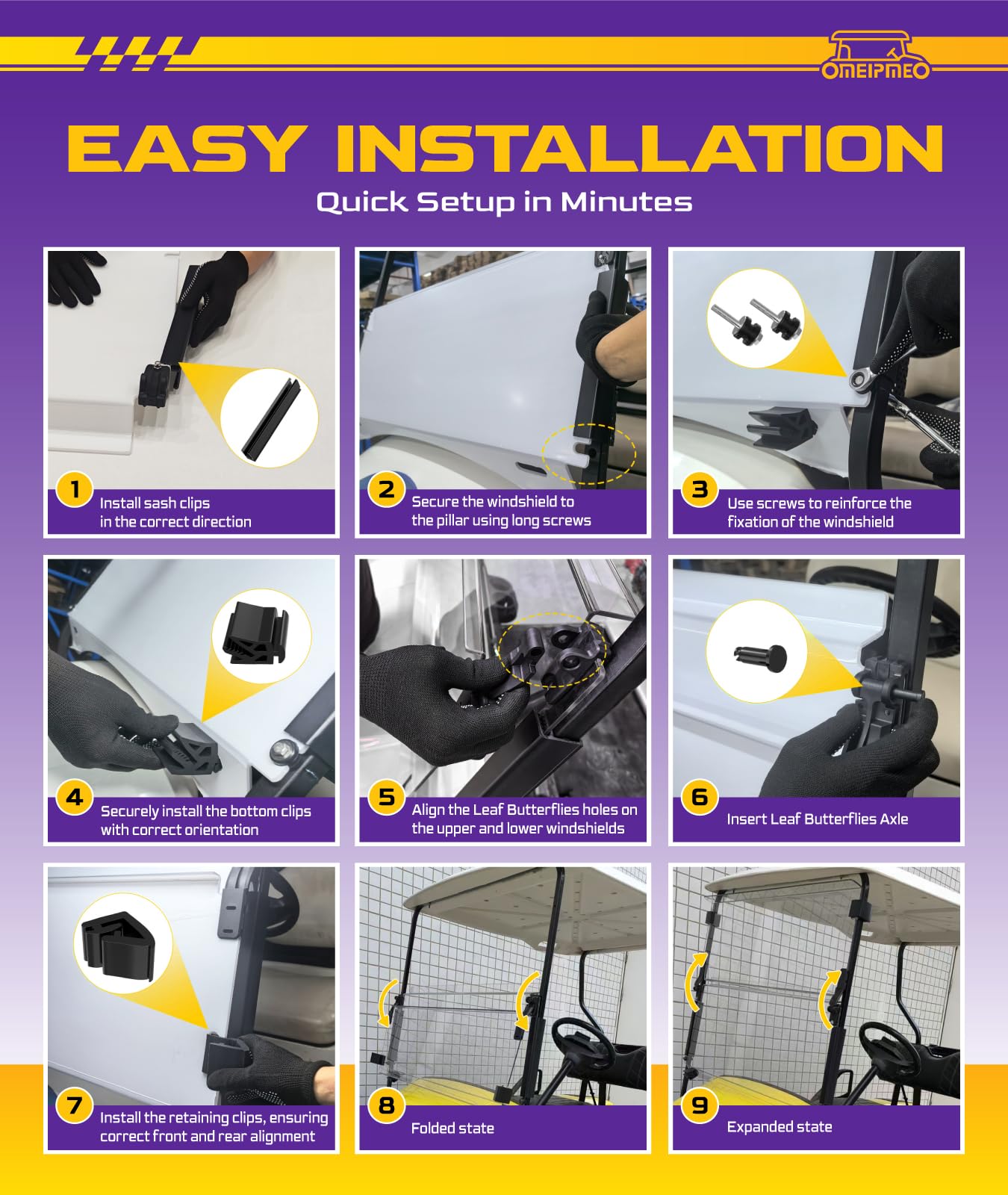 OMEIPMEO

EASY INSTALLATION

Quick Setup in Minutes

1 Install sash clips in the correct direction

2 Secure the windshield to the pillar using long screws

3 Use screws to reinforce the fixation of the windshield

4 Securely install the bottom clips with correct orientation

5 Align the Leaf Butterflies holes on the upper and lower windshields

6 Insert Leaf Butterflies Axle

7 Install the retaining clips, ensuring correct front and rear alignment

8 Folded state

9 Expanded state