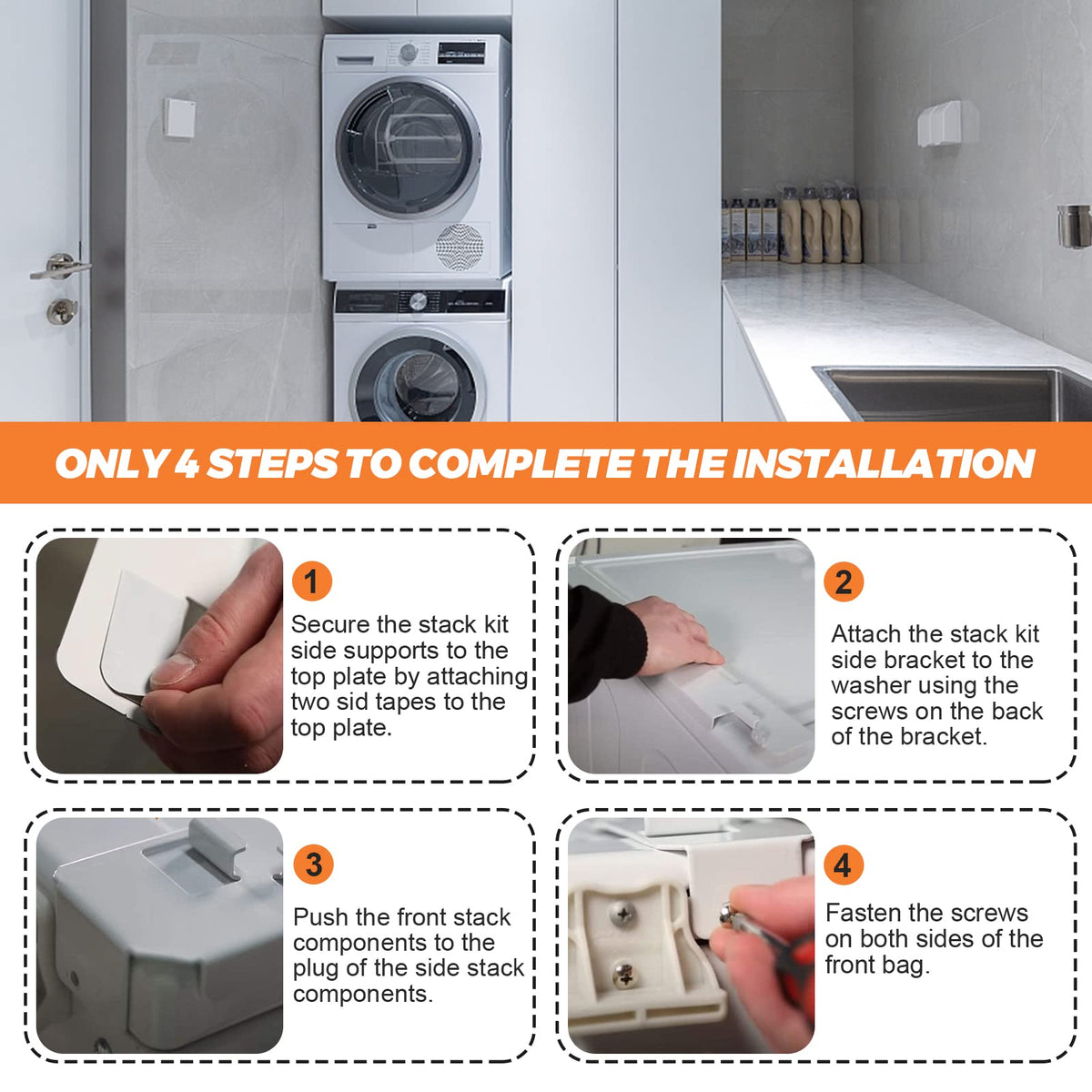 ONLY 4 STEPS TO COMPLETE THE INSTALLATION

1
Secure the stack kit side supports to the top plate by attaching two sid tapes to the top plate.

2
Attach the stack kit side bracket to the washer using the screws on the back of the bracket.

3
Push the front stack components to the plug of the side stack components.

4
Fasten the screws on both sides of the front bag.