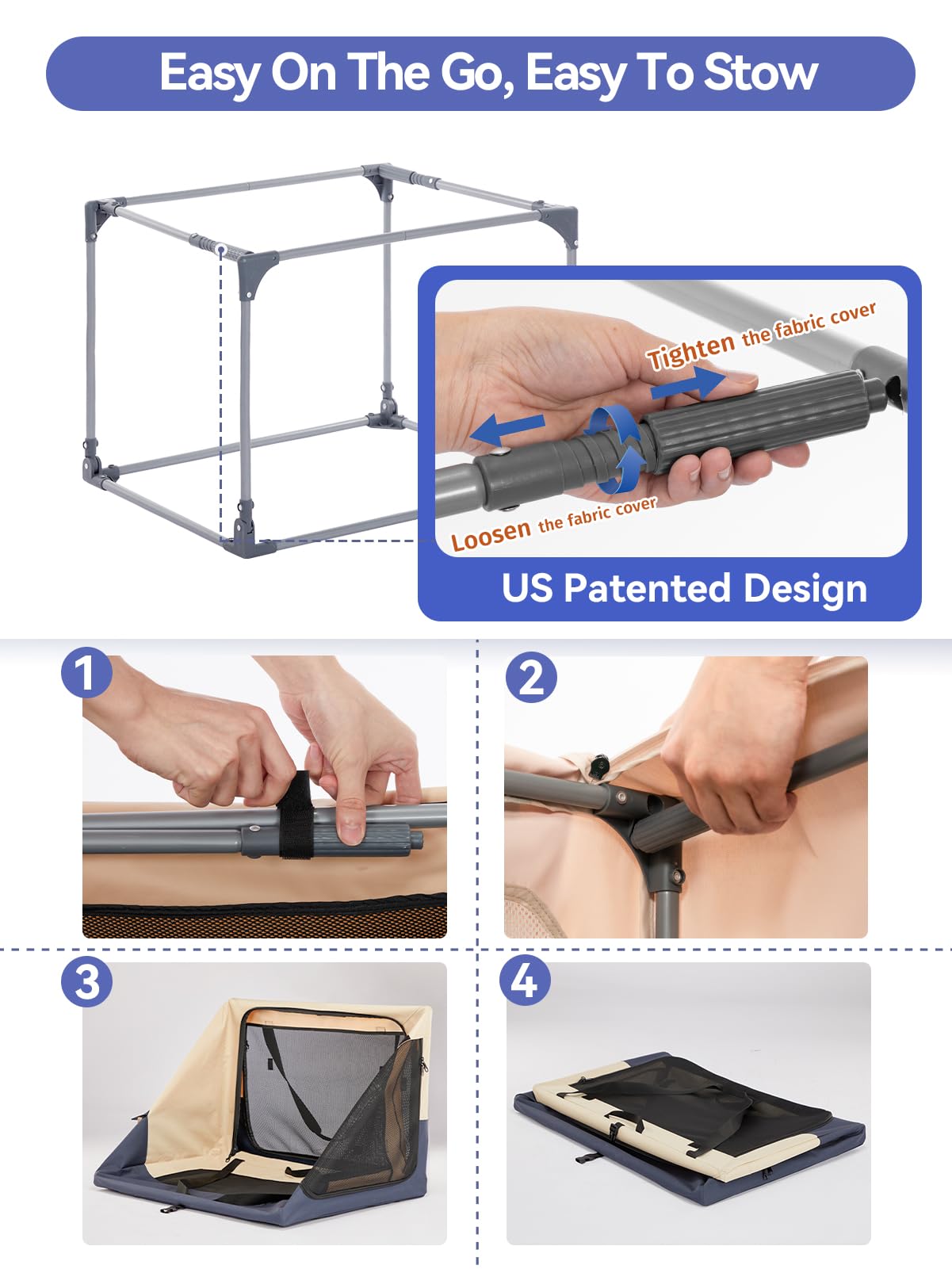 Easy On The Go, Easy To Stow

Tighten the fabric cover

Loosen the fabric cover

US Patented Design

1

2

3

4