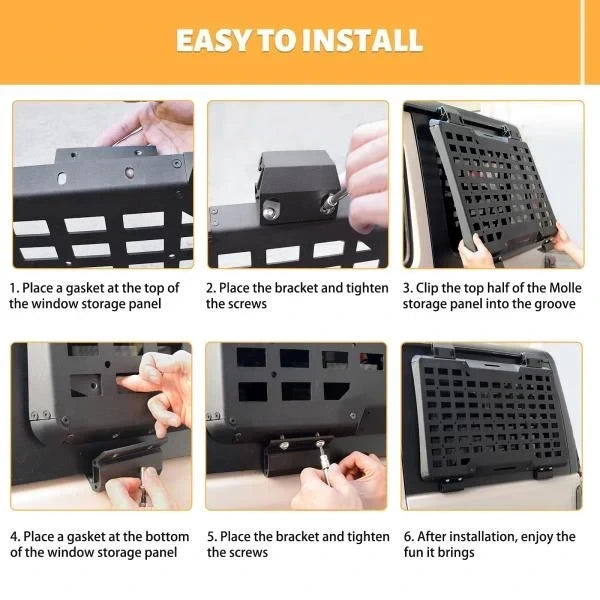 EASY TO INSTALL

1. Place a gasket at the top of the window storage panel

2. Place the bracket and tighten the screws

3. Clip the top half of the Molle storage panel into the groove

4. Place a gasket at the bottom of the window storage panel

5. Place the bracket and tighten the screws

6. After installation, enjoy the fun it brings