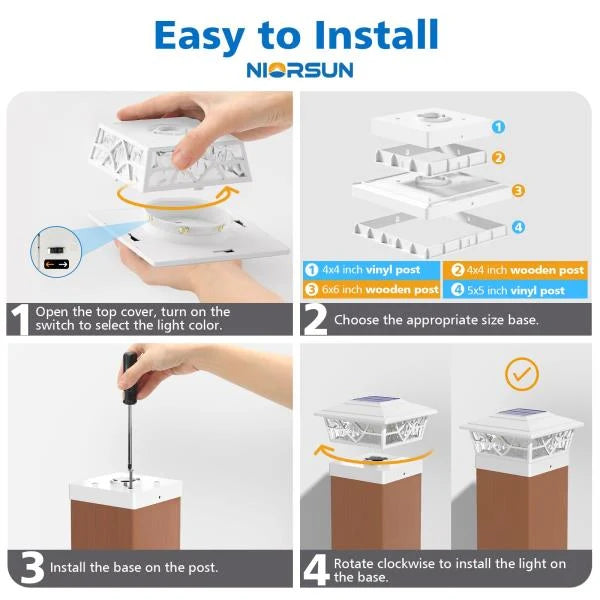 Easy to Install
NIORSUN

1
2
3
4

1 4x4 inch vinyl post
2 4x4 inch wooden post
3 6x6 inch wooden post
4 5x5 inch vinyl post

1 Open the top cover, turn on the switch to select the light color.

2 Choose the appropriate size base.

3 Install the base on the post.

4 Rotate clockwise to install the light on the base.