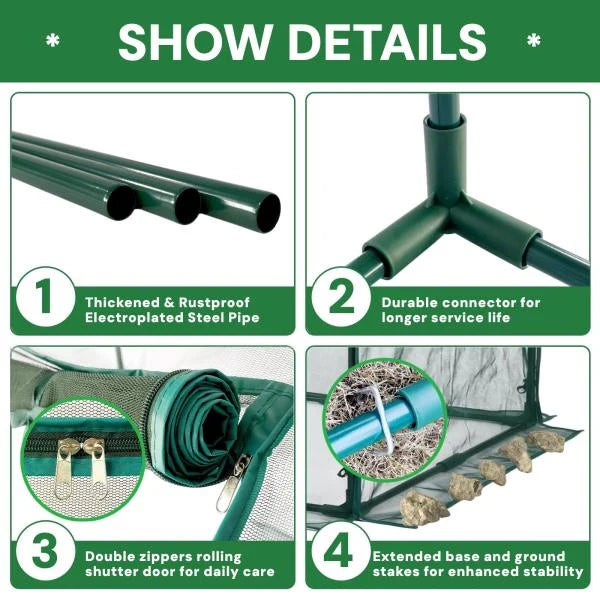 * SHOW DETAILS *

1 Thickened & Rustproof Electroplated Steel Pipe

2 Durable connector for longer service life

3 Double zippers rolling shutter door for daily care

4 Extended base and ground stakes for enhanced stability