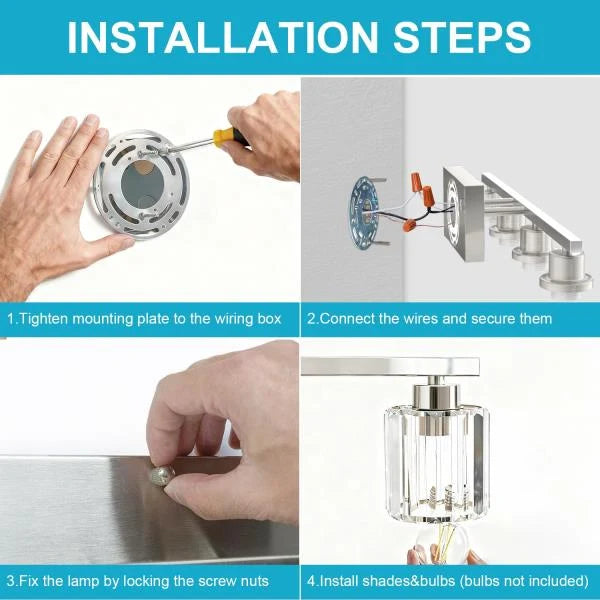 INSTALLATION STEPS

1.Tighten mounting plate to the wiring box

2.Connect the wires and secure them

3.Fix the lamp by locking the screw nuts

4.Install shades&bulbs (bulbs not included)