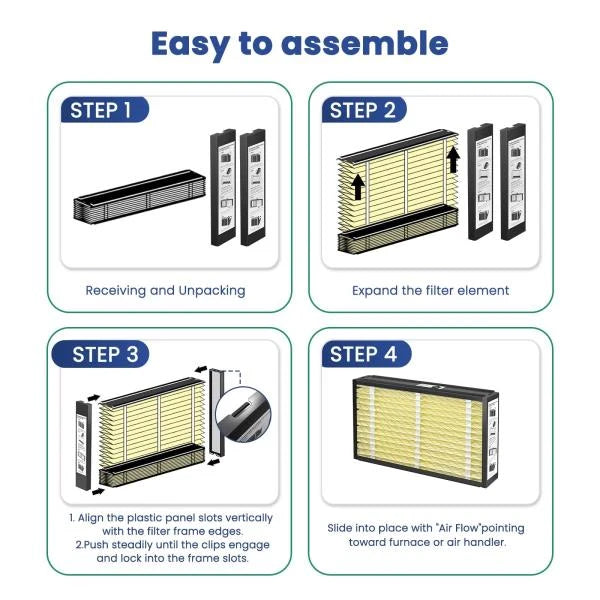 Easy to assemble

STEP 1

Receiving and Unpacking

STEP 2

Expand the filter element

STEP 3

1. Align the plastic panel slots vertically with the filter frame edges.
2.Push steadily until the clips engage and lock into the frame slots.

STEP 4

Slide into place with "Air Flow"pointing toward furnace or air handler.