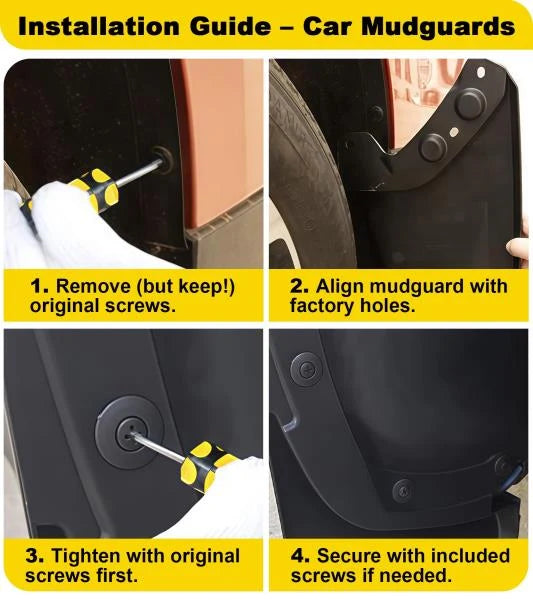 Installation Guide – Car Mudguards

1. Remove (but keep!) original screws.

2. Align mudguard with factory holes.

3. Tighten with original screws first.

4. Secure with included screws if needed.