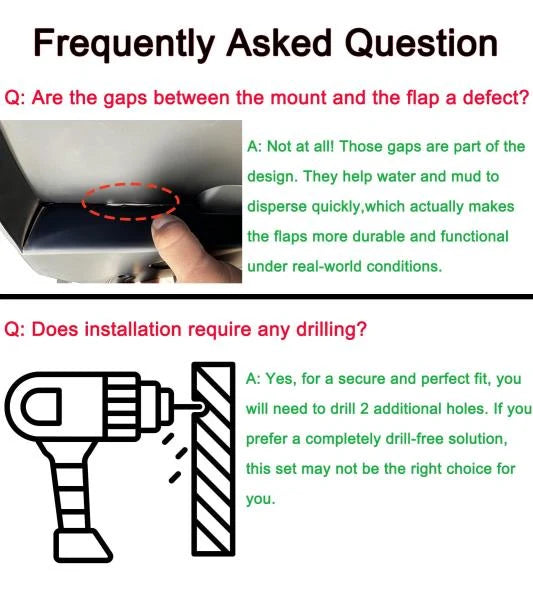 Frequently Asked Question

Q: Are the gaps between the mount and the flap a defect?

A: Not at all! Those gaps are part of the design. They help water and mud to disperse quickly,which actually makes the flaps more durable and functional under real-world conditions.

Q: Does installation require any drilling?

A: Yes, for a secure and perfect fit, you will need to drill 2 additional holes. If you prefer a completely drill-free solution, this set may not be the right choice for you.