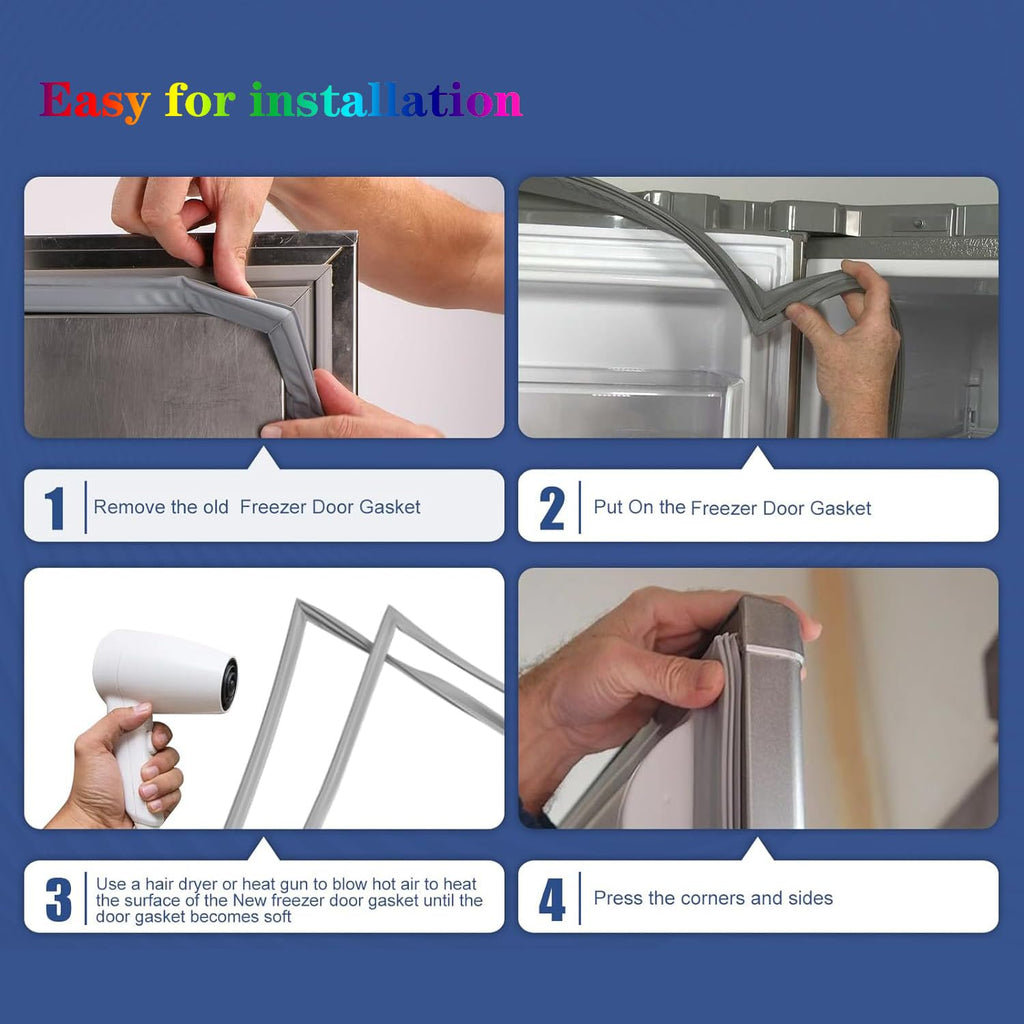 Easy for installation

1 Remove the old Freezer Door Gasket

2 Put On the Freezer Door Gasket

3 Use a hair dryer or heat gun to blow hot air to heat the surface of the New freezer door gasket until the door gasket becomes soft

4 Press the corners and sides